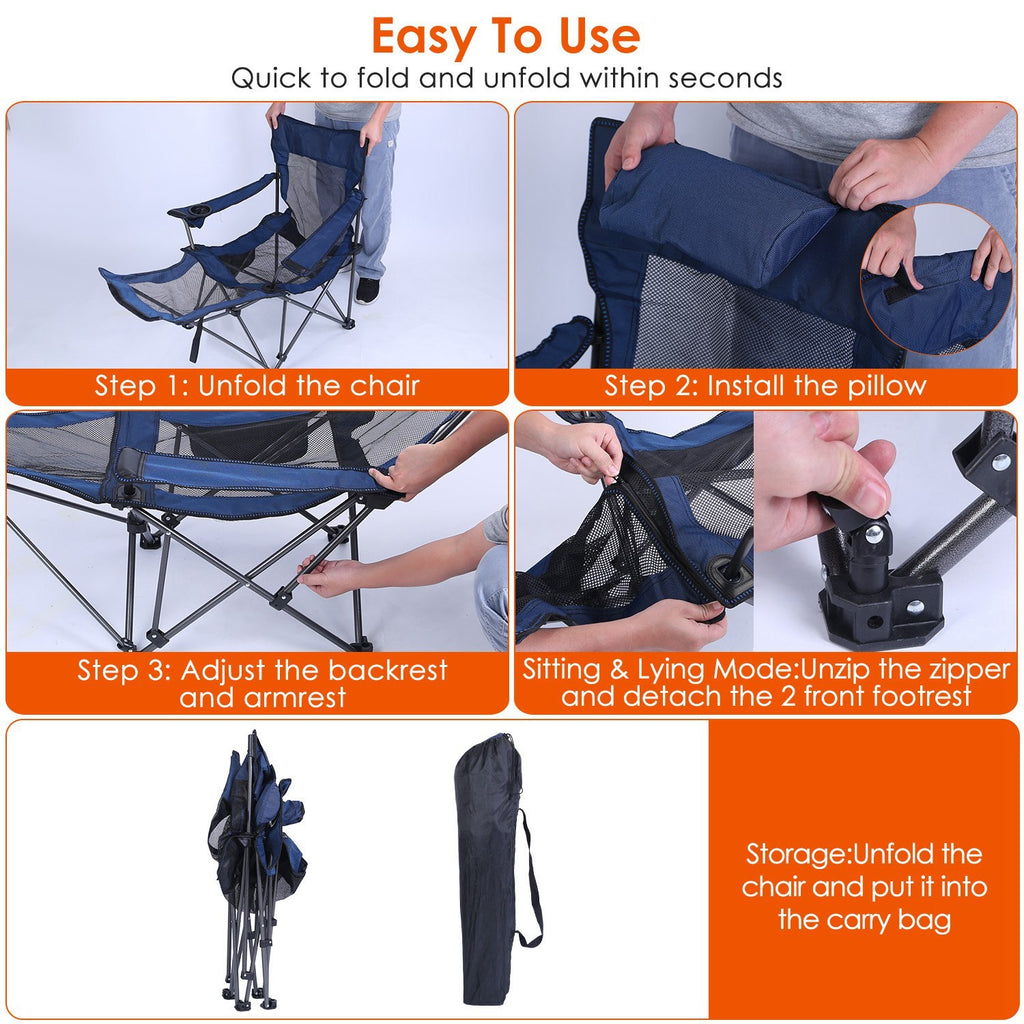 Easy To Use
Quick to fold and unfold within seconds

Step 1: Unfold the chair

Step 2: Install the pillow

Step 3: Adjust the backrest and armrest

Sitting & Lying Mode:Unzip the zipper and detach the 2 front footrest

Storage:Unfold the chair and put it into the carry bag